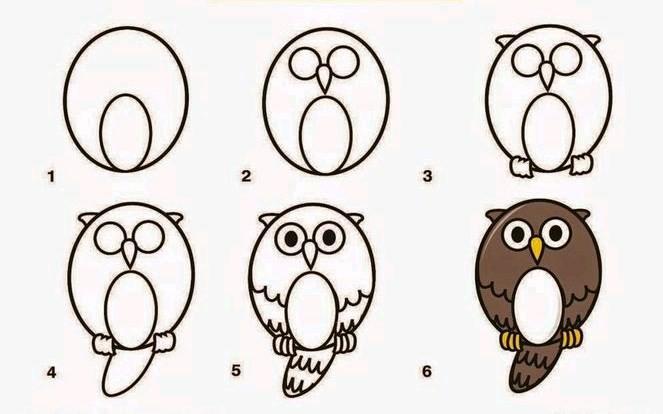 1

2

3

4

5

6