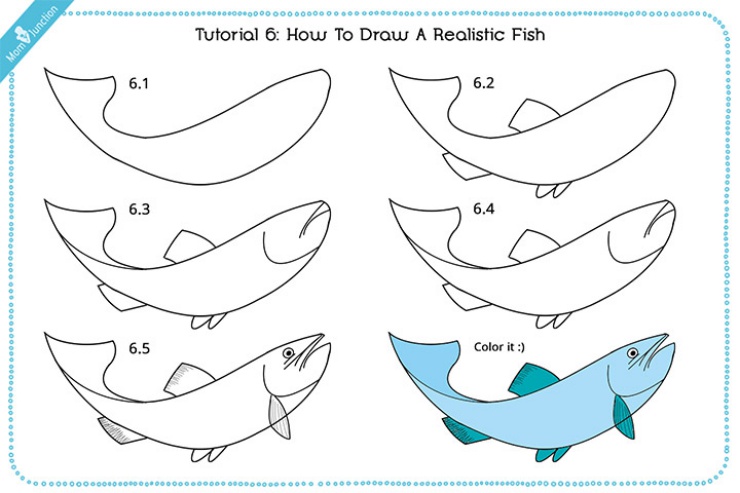 Mom Junction

Tutorial 6: How To Draw A Realistic Fish

6.1

6.2

6.3

6.4

6.5

Color it :)