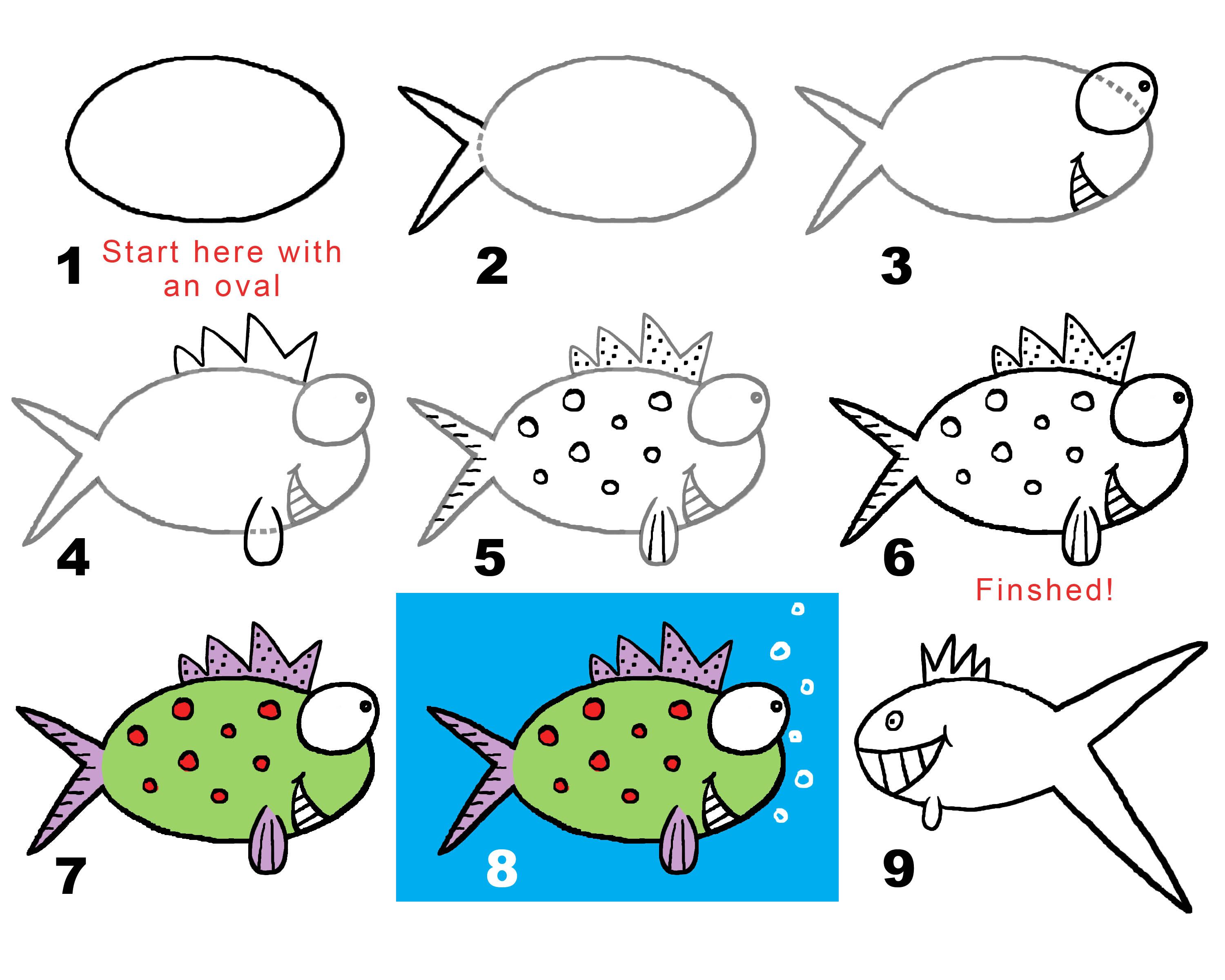 1 Start here with an oval

2

3

4

5

6

Finshed!

7

8

9