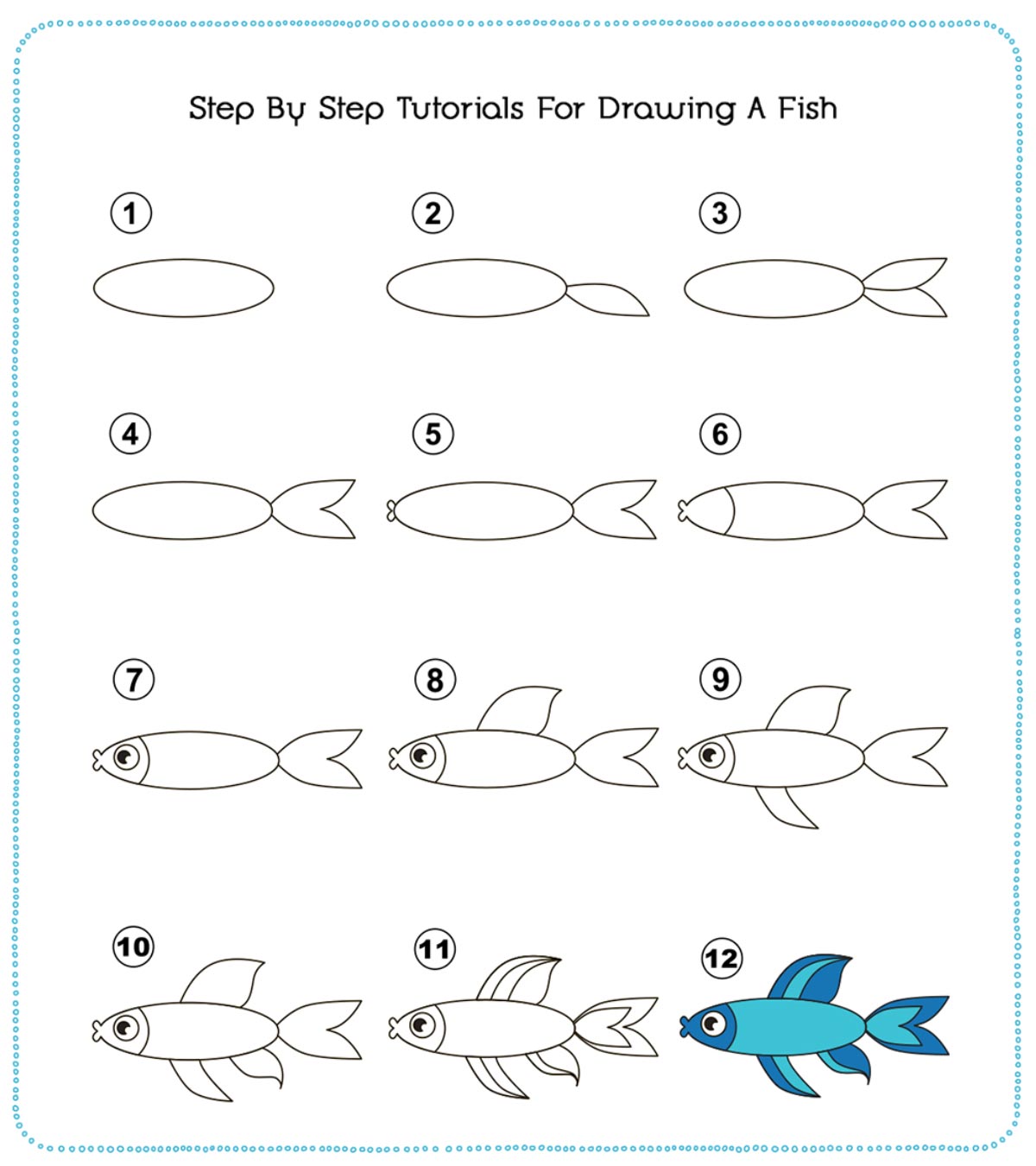 Step By Step Tutorials For Drawing A Fish

1

2

3

4

5

6

7

8

9

10

11

12