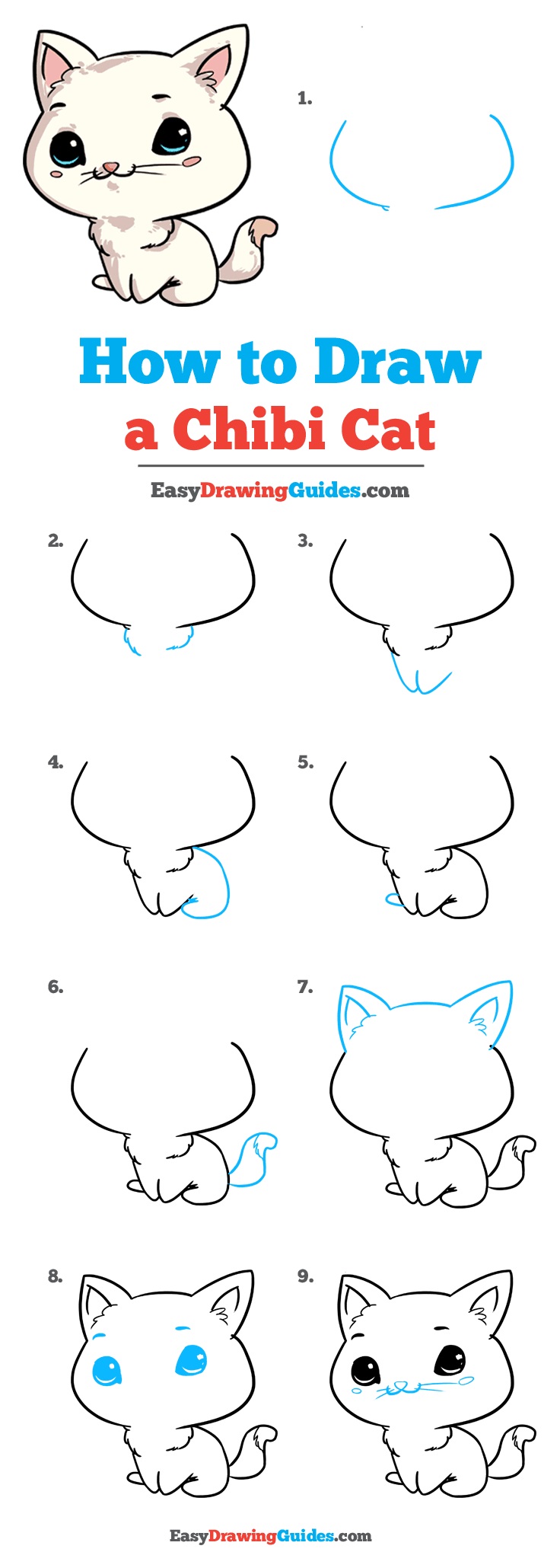 1.

How to Draw
a Chibi Cat

EasyDrawingGuides.com

2.

3.

4.

5.

6.

7.

8.

9.

EasyDrawingGuides.com