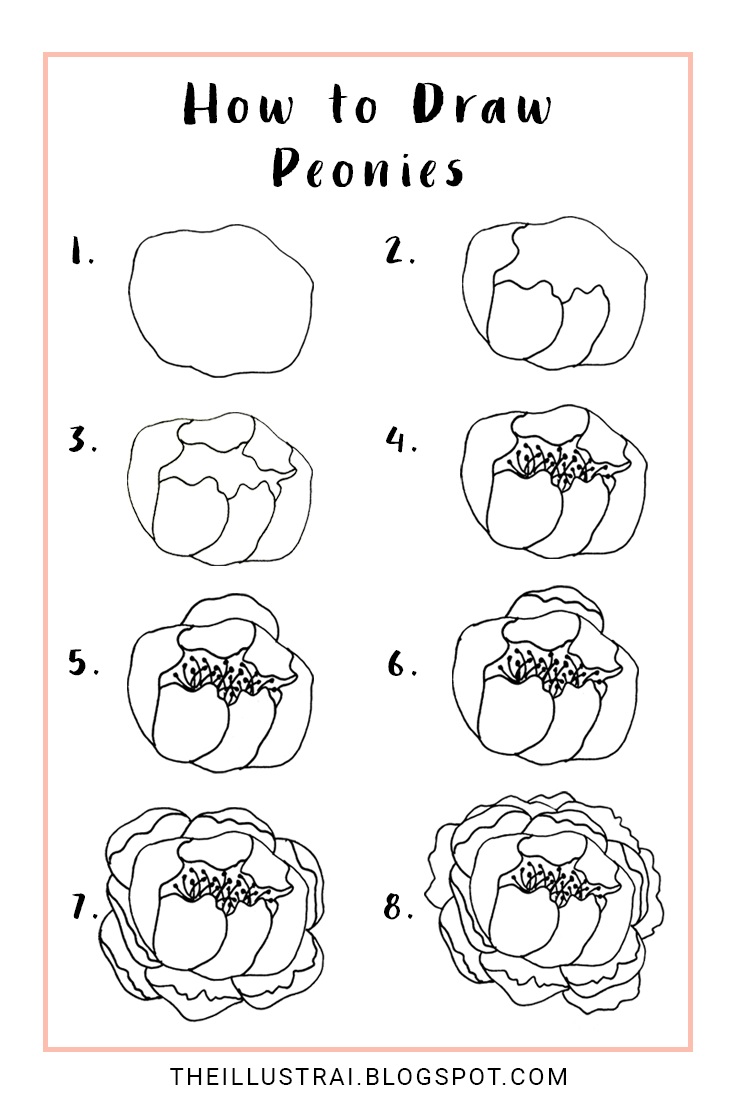 How to Draw Peonies

1.

2.

3.

4.

5.

6.

7.

8.

THEILLUSTRAI.BLOGSPOT.COM