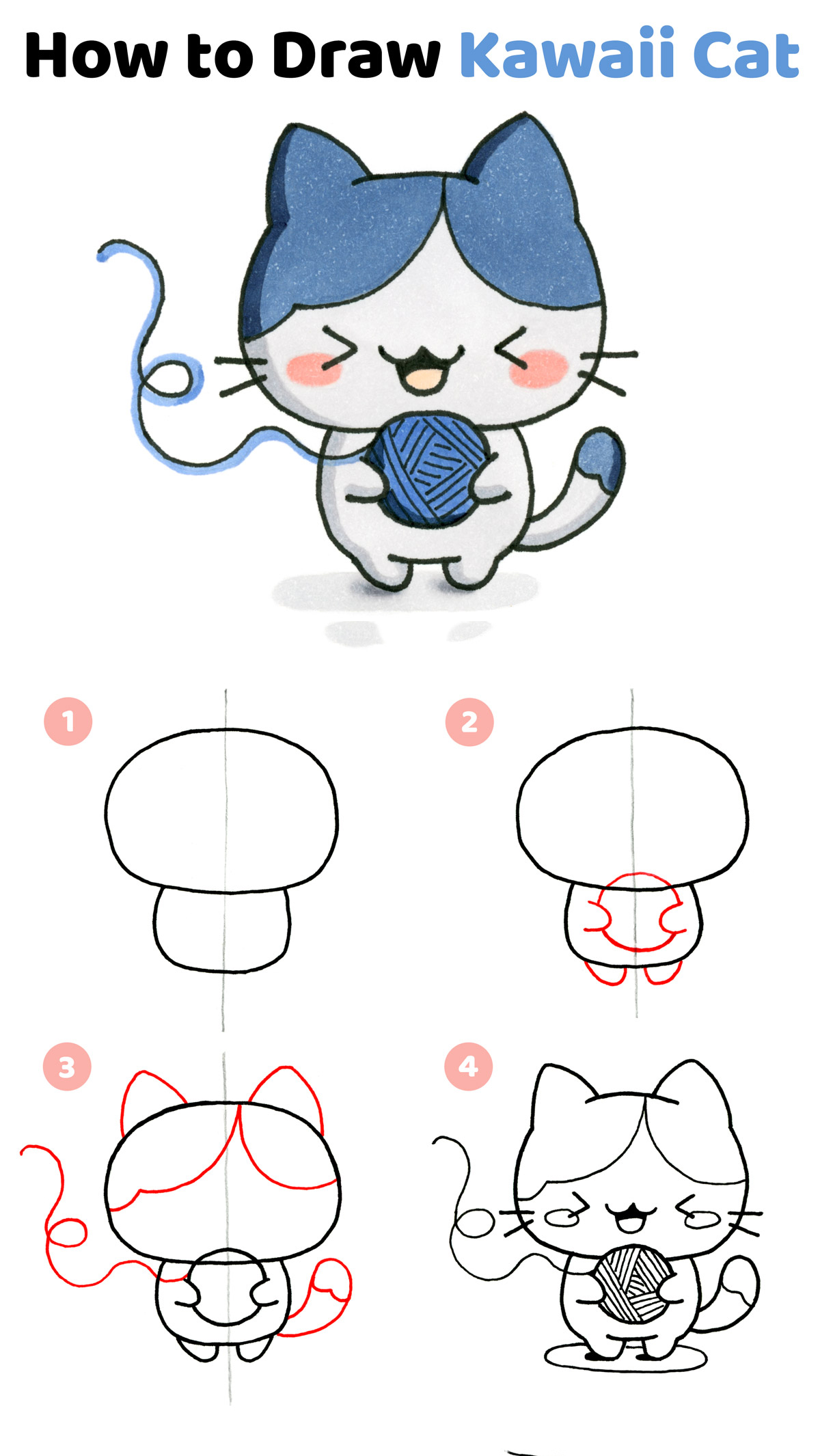 How to Draw Kawaii Cat

1

2

3

4