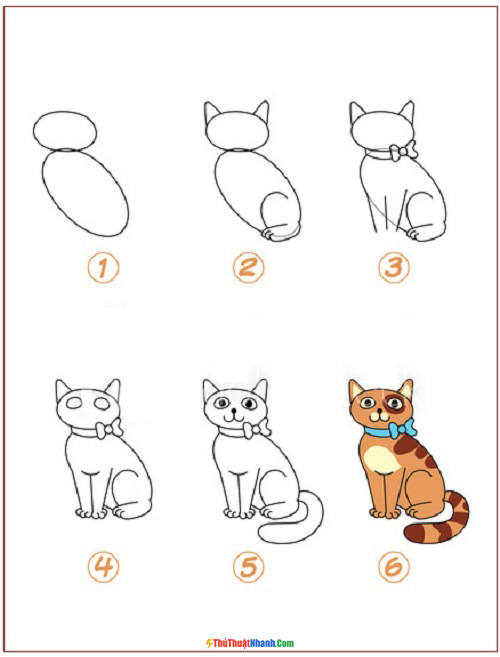 1
2
3
4
5
6
ThủThuậtNhanh.Com