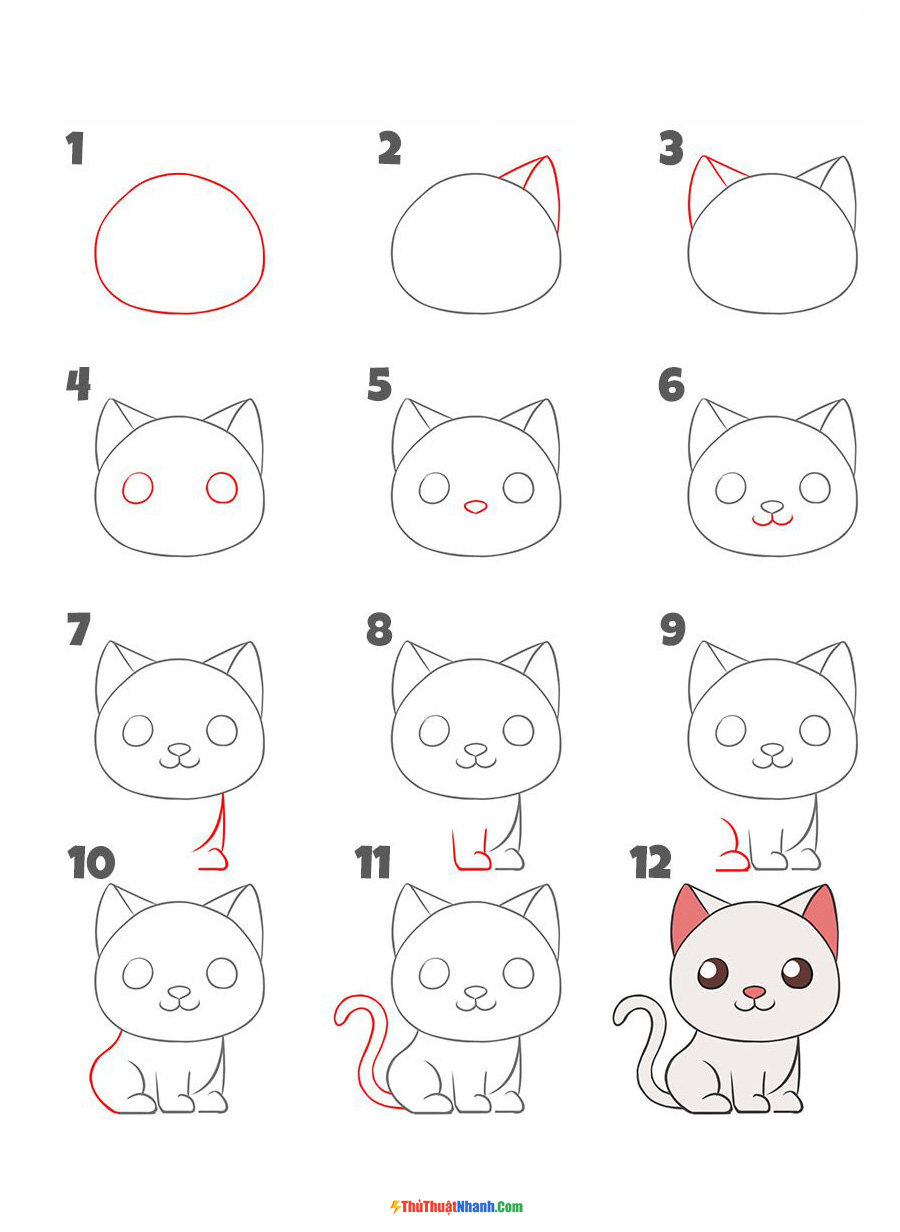 1
2
3
4
5
6
7
8
9
10
11
12
ThủThuậtNhanh.Com