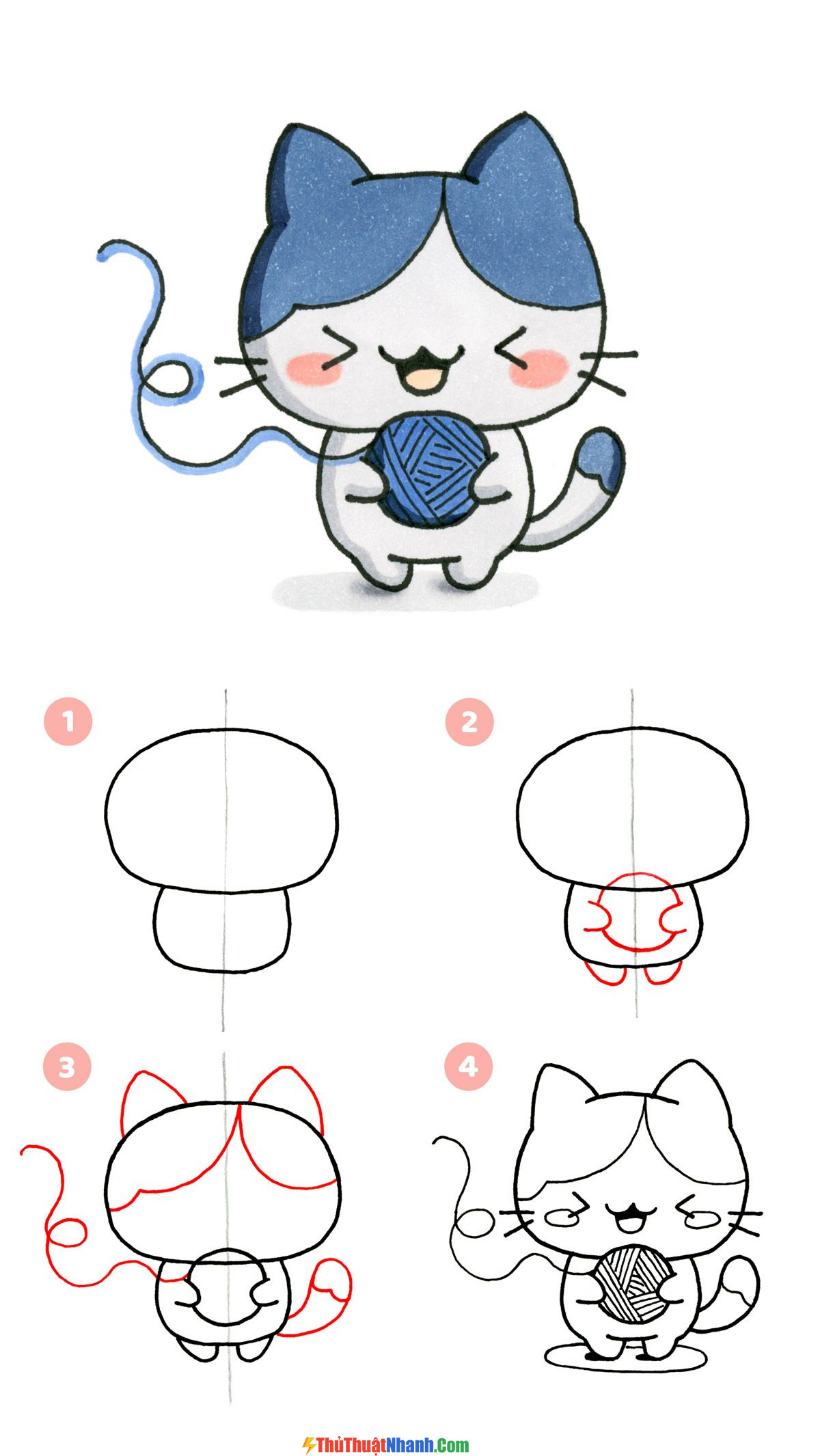 1

2

3

4

ThủThuậtNhanh.Com